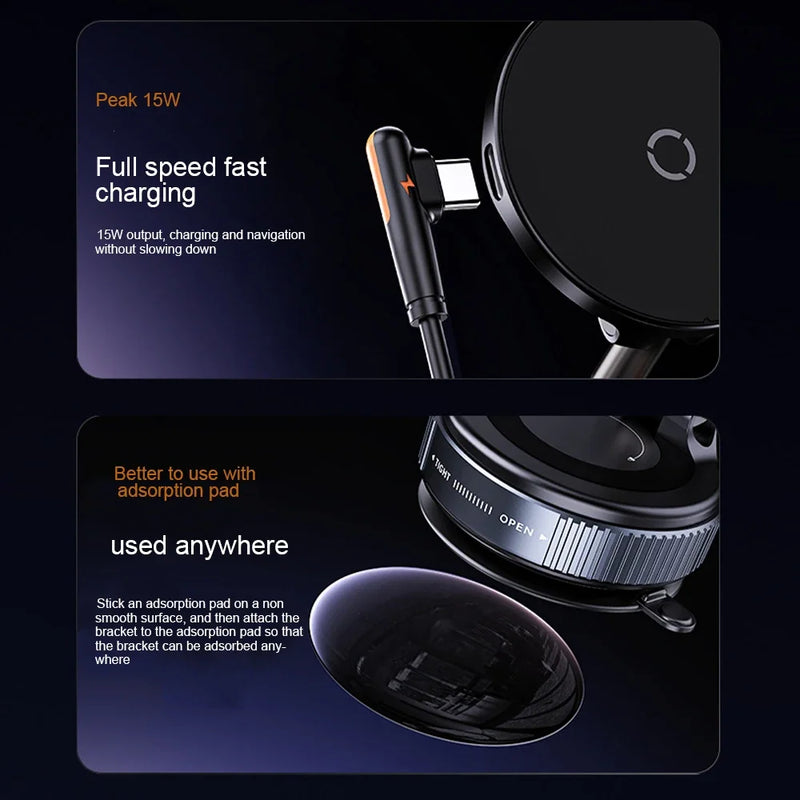 Peak 15W

Full speed fast charging

15W output, charging and navigation without slowing down

Better to use with adsorption pad

used anywhere

Stick an adsorption pad on a non smooth surface, and then attach the bracket to the adsorption pad so that the bracket can be adsorbed anywhere

TIGHT

OPEN